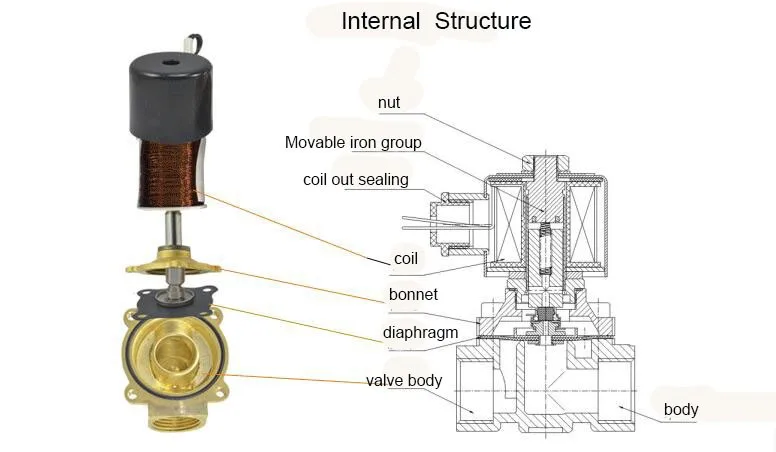 Internal Structure

nut

Movable iron group

coil out sealing

coil

bonnet

diaphragm

valve body

body