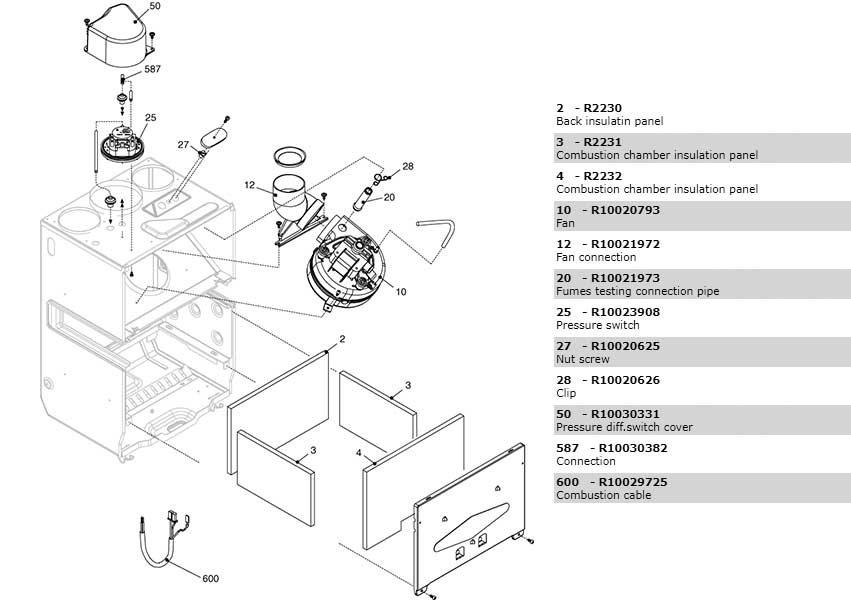 50
587
25
27
12
28
20
10
2
3
3
4
600

2 - R2230
Back insulatin panel

3 - R2231
Combustion chamber insulation panel

4 - R2232
Combustion chamber insulation panel

10 - R10020793
Fan

12 - R10021972
Fan connection

20 - R10021973
Fumes testing connection pipe

25 - R10023908
Pressure switch

27 - R10020625
Nut screw

28 - R10020626
Clip

50 - R10030331
Pressure diff.switch cover

587 - R10030382
Connection

600 - R10029725
Combustion cable