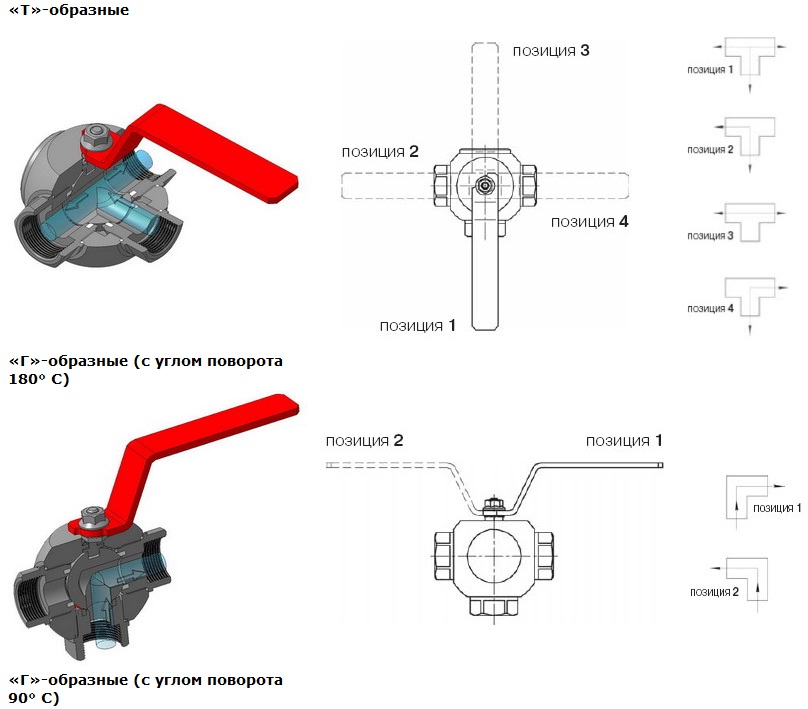 «Т»-образные

позиция 3

позиция 2

позиция 4

позиция 1

позиция 1

позиция 2

позиция 3

позиция 4

«Г»-образные (с углом поворота 180° С)

позиция 2

позиция 1

позиция 1

позиция 2

«Г»-образные (с углом поворота 90° С)