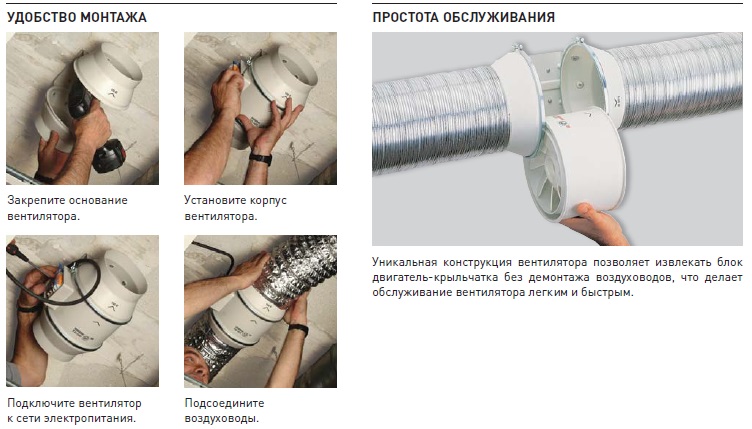 УДОБСТВО МОНТАЖА

Закрепите основание вентилятора.

Установите корпус вентилятора.

Подключите вентилятор к сети электропитания.

Подсоедините воздуховоды.

ПРОСТОТА ОБСЛУЖИВАНИЯ

Уникальная конструкция вентилятора позволяет извлекать блок двигатель-крыльчатка без демонтажа воздуховодов, что делает обслуживание вентилятора легким и быстрым.