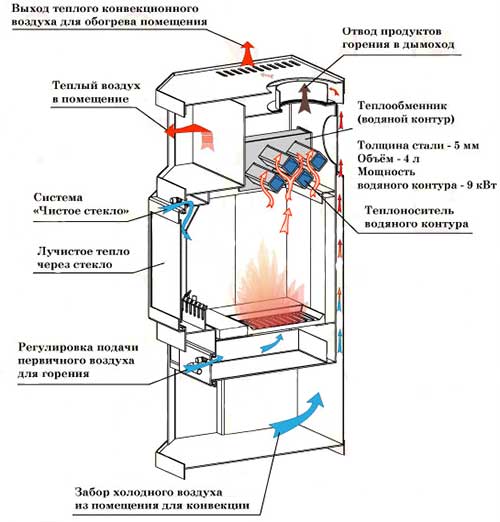 Выход теплого конвекционного воздуха для обогрева помещения

Отвод продуктов горения в дымоход

Теплый воздух в помещение

Теплообменник (водяной контур)

Толщина стали - 5 мм
Объём - 4 л
Мощность водяного контура - 9 кВт

Система «Чистое стекло»

Теплоноситель водяного контура

Лучистое тепло через стекло

Регулировка подачи первичного воздуха для горения

Забор холодного воздуха из помещения для конвекции