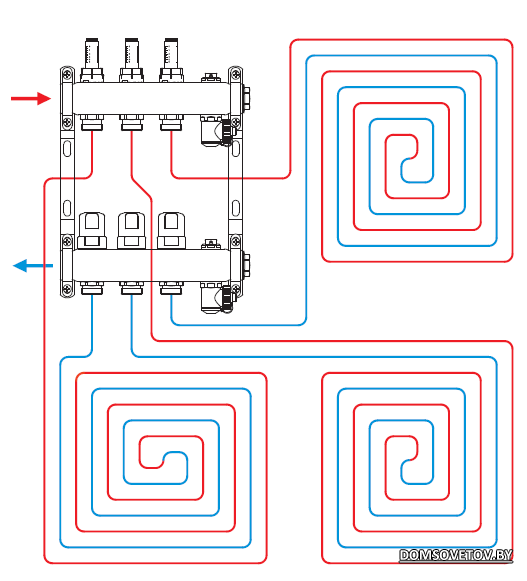 DOMSOVETOV.BY