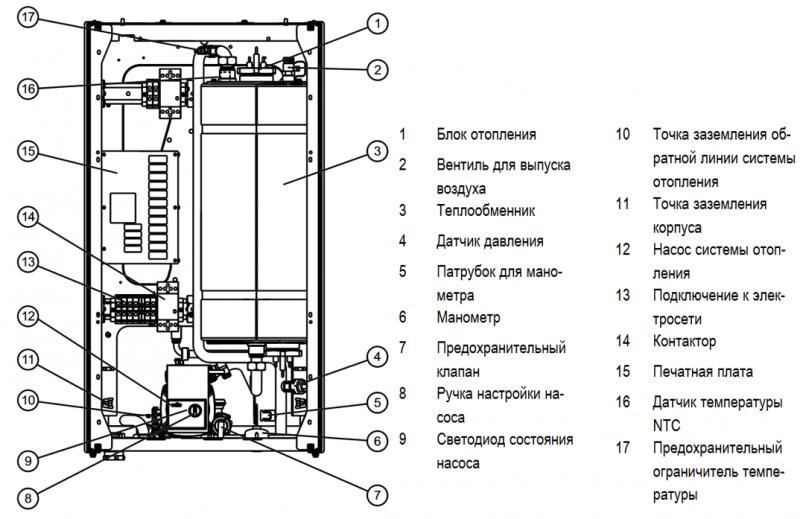 17
16
15
14
13
12
11
10
9
8
1
2
3
4
5
6
7

1 Блок отопления
2 Вентиль для выпуска воздуха
3 Теплообменник
4 Датчик давления
5 Патрубок для манометра
6 Манометр
7 Предохранительный клапан
8 Ручка настройки насоса
9 Светодиод состояния насоса

10 Точка заземления обратной линии системы отопления
11 Точка заземления корпуса
12 Насос системы отопления
13 Подключение к электросети
14 Контактор
15 Печатная плата
16 Датчик температуры NTC
17 Предохранительный ограничитель температуры