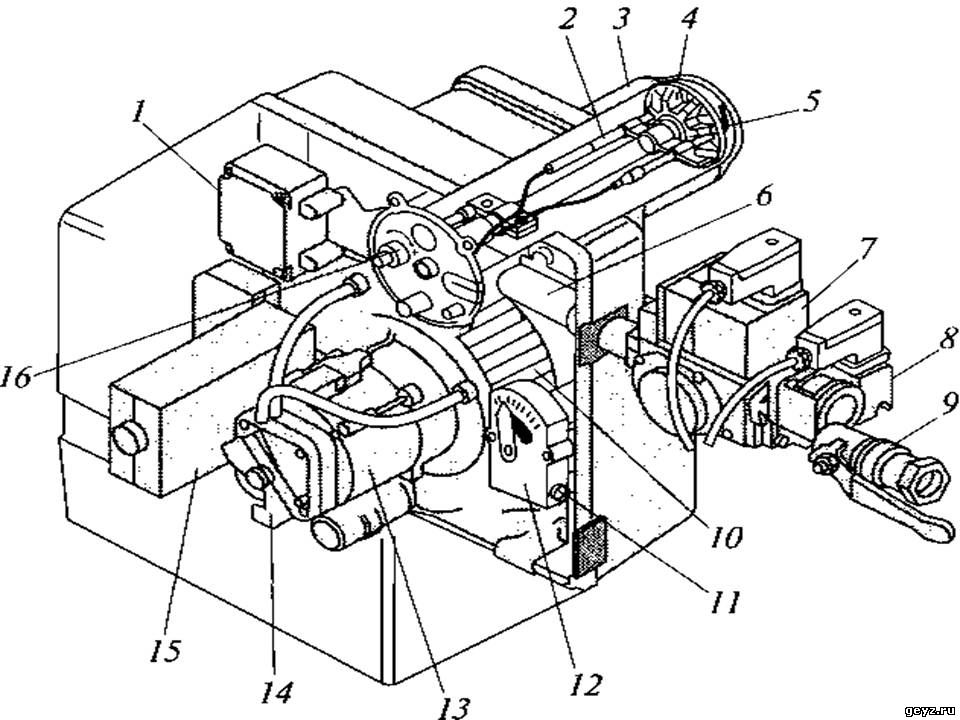 1
2
3
4
5
6
7
8
9
16
10
11
15
14
13
12
geyz.ru