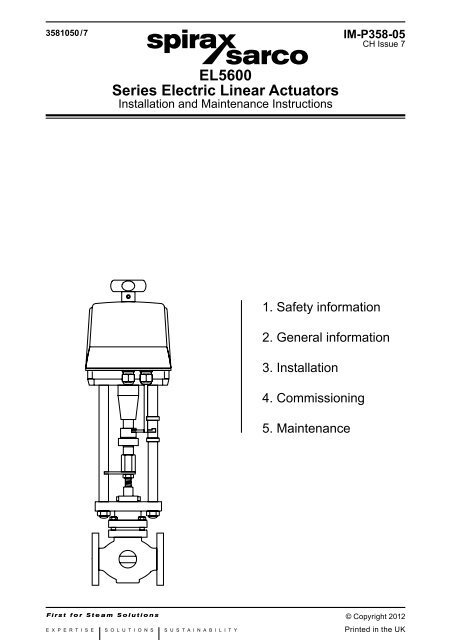 3581050/7

spirax sarco

IM-P358-05
CH Issue 7

EL5600
Series Electric Linear Actuators
Installation and Maintenance Instructions

1. Safety information

2. General information

3. Installation

4. Commissioning

5. Maintenance

First for Steam Solutions

EXPERTISE | SOLUTIONS | SUSTAINABILITY

© Copyright 2012

Printed in the UK