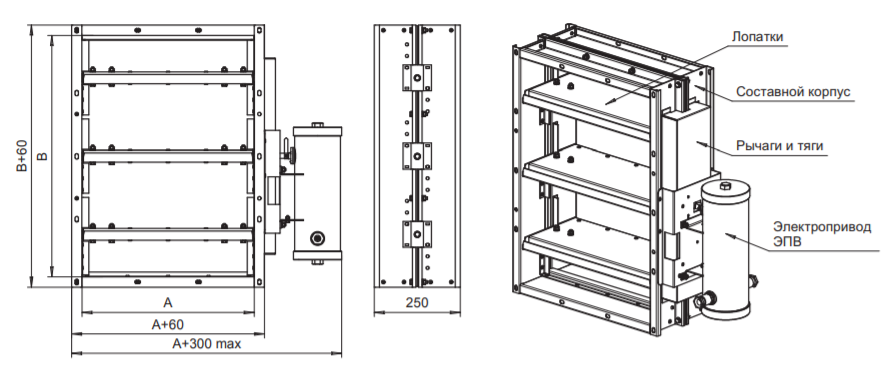 B+60
B
A
A+60
A+300 max
250
Лопатки
Составной корпус
Рычаги и тяги
Электропривод ЭПВ