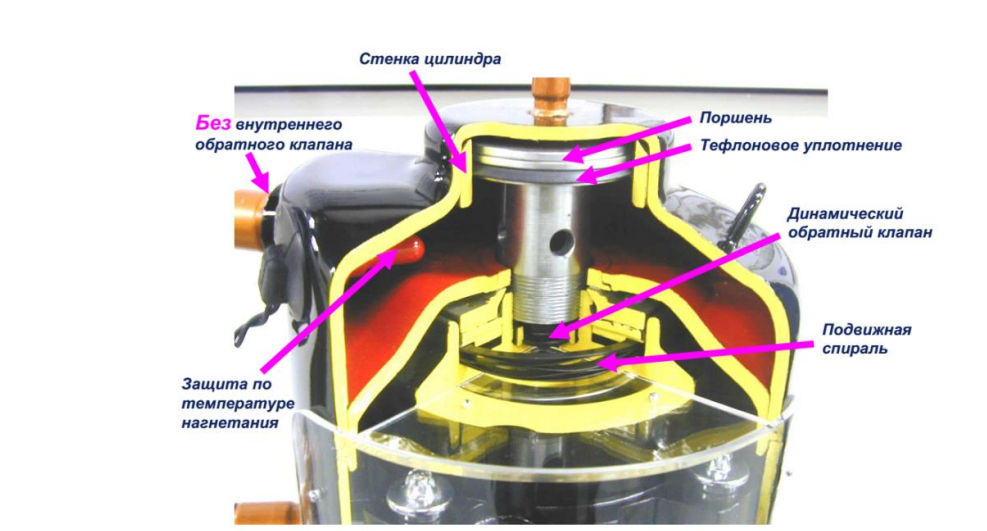 Стенка цилиндра

Без внутреннего обратного клапана

Поршень

Тефлоновое уплотнение

Динамический обратный клапан

Подвижная спираль

Защита по температуре нагнетания