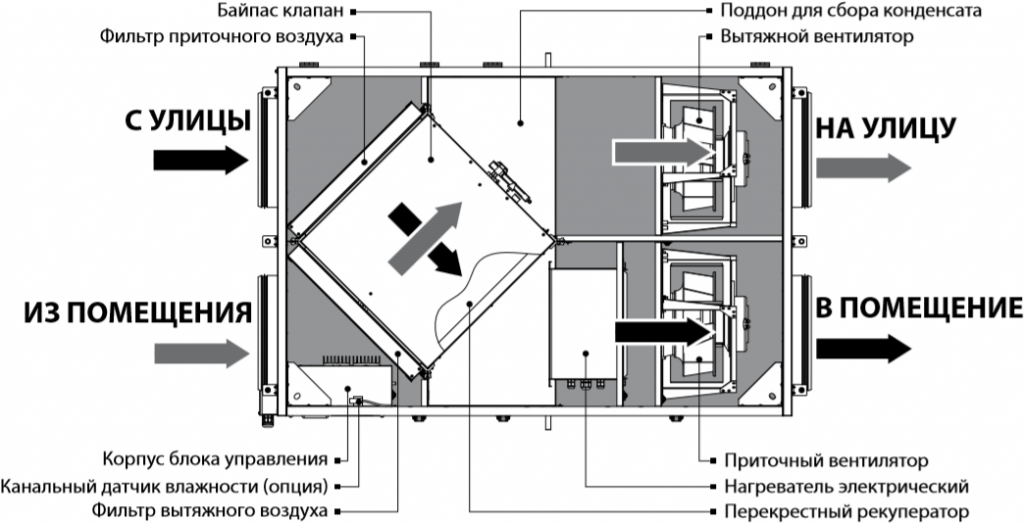 Байпас клапан
Фильтр приточного воздуха
Поддон для сбора конденсата
Вытяжной вентилятор
С УЛИЦЫ
НА УЛИЦУ
ИЗ ПОМЕЩЕНИЯ
В ПОМЕЩЕНИЕ
Корпус блока управления
Канальный датчик влажности (опция)
Фильтр вытяжного воздуха
Приточный вентилятор
Нагреватель электрический
Перекрестный рекуператор