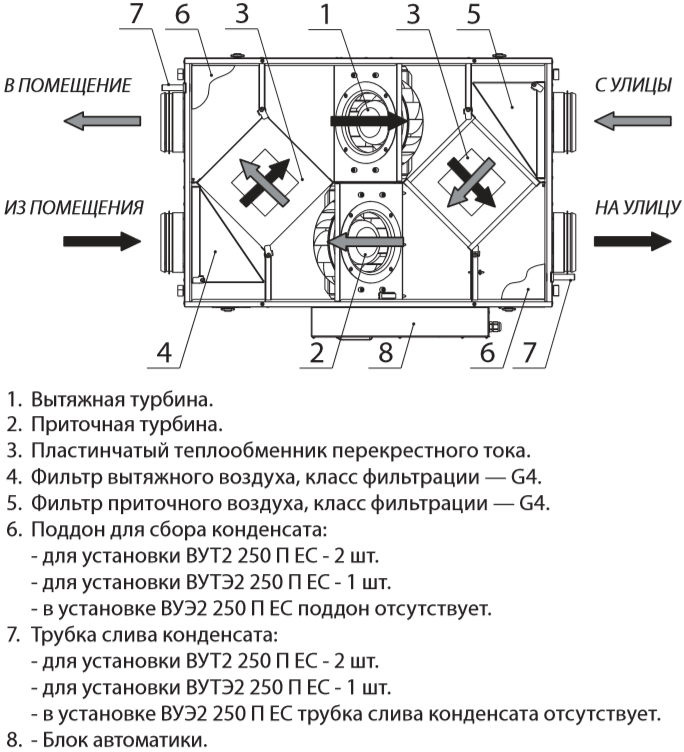 7 6 3 1 3 5

В ПОМЕЩЕНИЕ

С УЛИЦЫ

ИЗ ПОМЕЩЕНИЯ

НА УЛИЦУ

4 2 8 6 7

1. Вытяжная турбина.
2. Приточная турбина.
3. Пластинчатый теплообменник перекрестного тока.
4. Фильтр вытяжного воздуха, класс фильтрации — G4.
5. Фильтр приточного воздуха, класс фильтрации — G4.
6. Поддон для сбора конденсата:
- для установки ВУТ2 250 П ЕС - 2 шт.
- для установки ВУТЭ2 250 П ЕС - 1 шт.
- в установке ВУЭ2 250 П ЕС поддон отсутствует.
7. Трубка слива конденсата:
- для установки ВУТ2 250 П ЕС - 2 шт.
- для установки ВУТЭ2 250 П ЕС - 1 шт.
- в установке ВУЭ2 250 П ЕС трубка слива конденсата отсутствует.
8. - Блок автоматики.