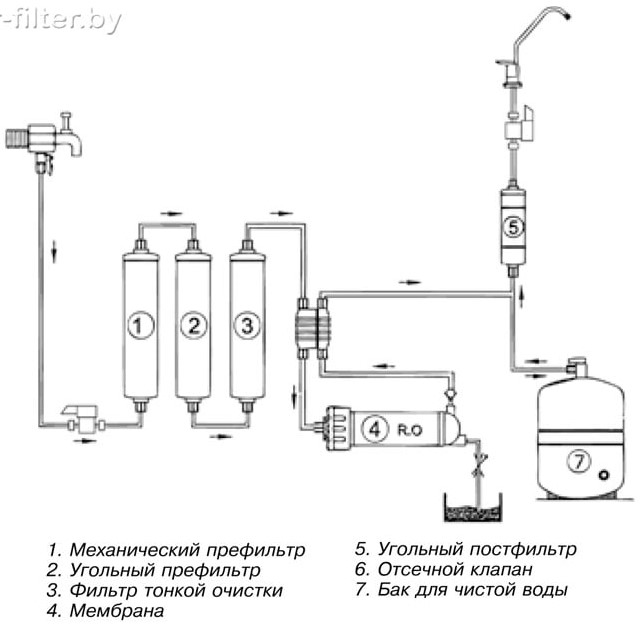 -filter.by

1
2
3
4 R.O
5
7

1. Механический префильтр
2. Угольный префильтр
3. Фильтр тонкой очистки
4. Мембрана

5. Угольный постфильтр
6. Отсечной клапан
7. Бак для чистой воды