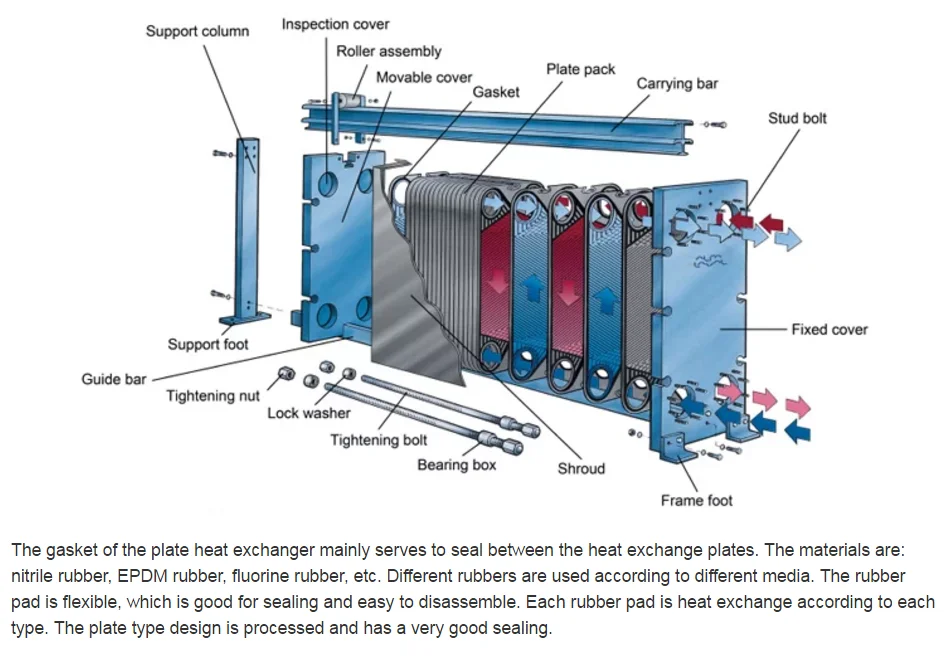 Support column
Inspection cover
Roller assembly
Movable cover
Gasket
Plate pack
Carrying bar
Stud bolt
Fixed cover
Support foot
Guide bar
Tightening nut
Lock washer
Tightening bolt
Bearing box
Shroud
Frame foot

The gasket of the plate heat exchanger mainly serves to seal between the heat exchange plates. The materials are: nitrile rubber, EPDM rubber, fluorine rubber, etc. Different rubbers are used according to different media. The rubber pad is flexible, which is good for sealing and easy to disassemble. Each rubber pad is heat exchange according to each type. The plate type design is processed and has a very good sealing.