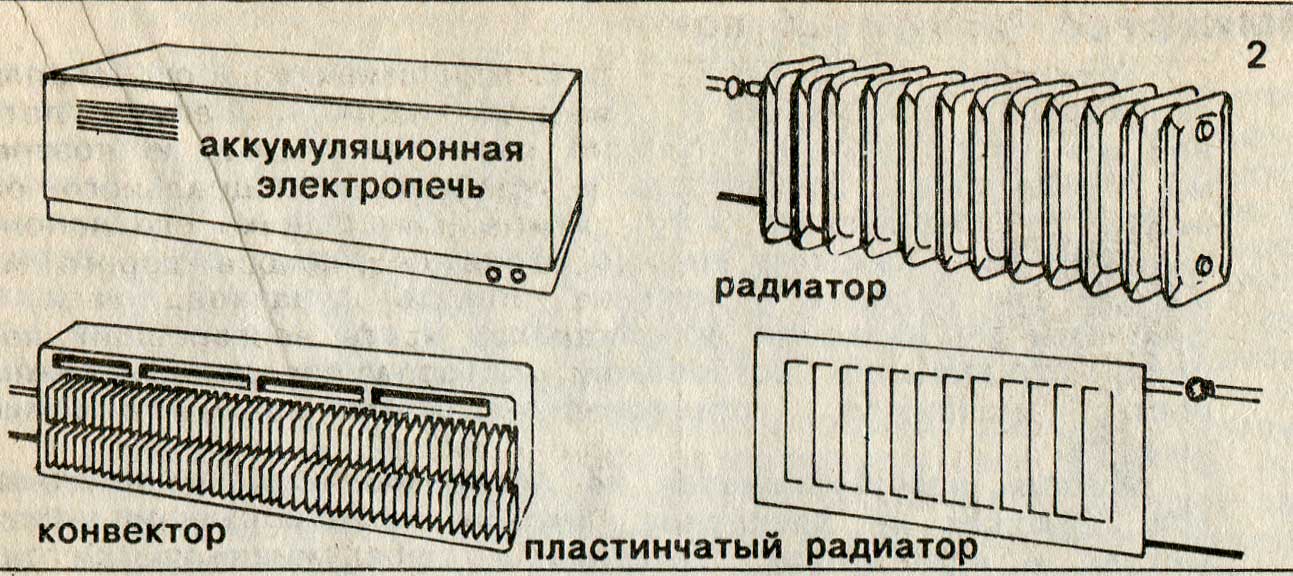 2

аккумуляционная электропечь

радиатор

конвектор

пластинчатый радиатор