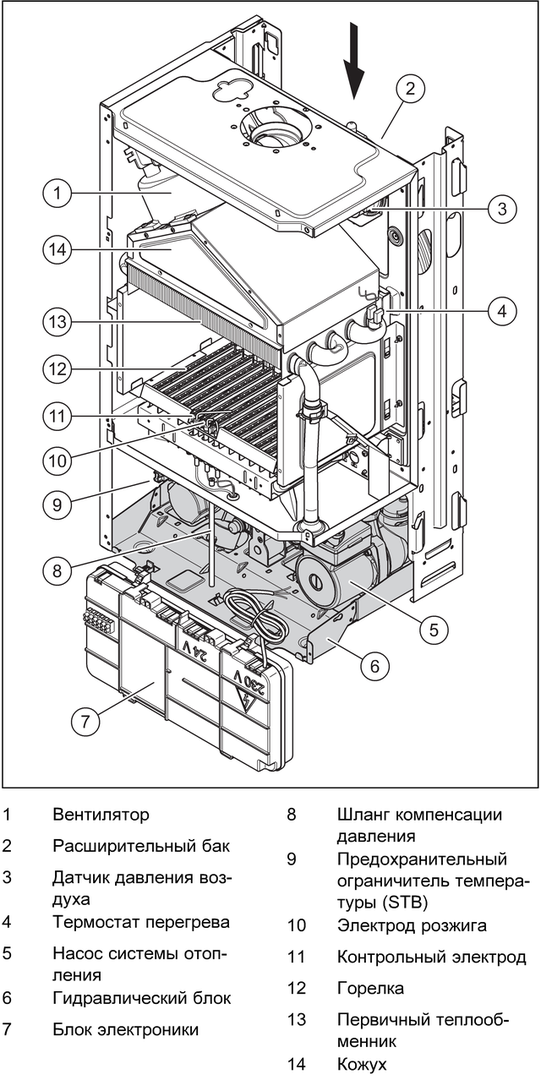 2
1
3
14
4
13
12
11
10
9
8
5
6
7
24 V
230 V

1 Вентилятор

2 Расширительный бак

3 Датчик давления воздуха

4 Термостат перегрева

5 Насос системы отопления

6 Гидравлический блок

7 Блок электроники

8 Шланг компенсации давления

9 Предохранительный ограничитель температуры (STB)

10 Электрод розжига

11 Контрольный электрод

12 Горелка

13 Первичный теплообменник

14 Кожух