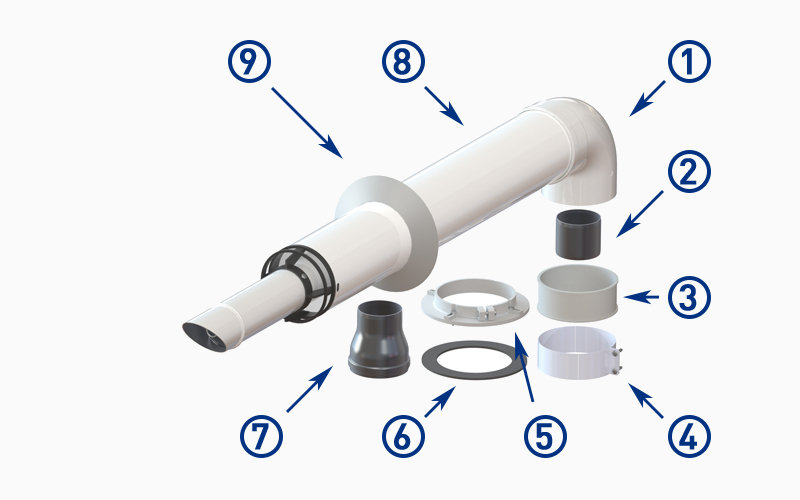 9
8
1
2
3
4
5
6
7