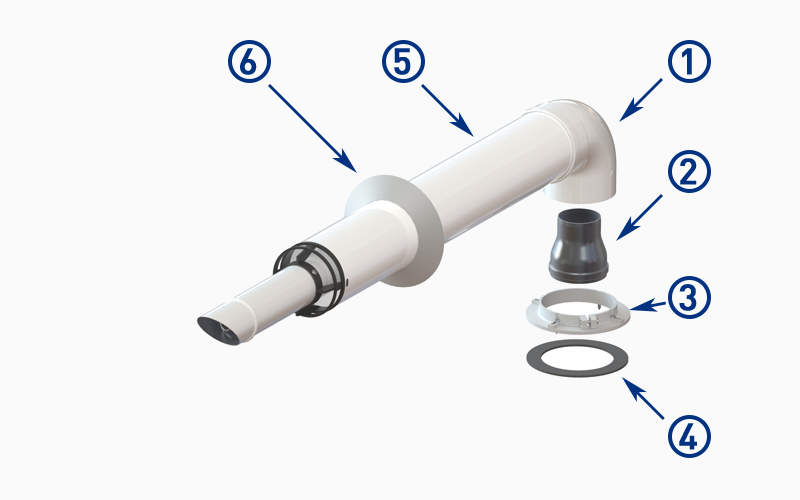 6
5
1
2
3
4