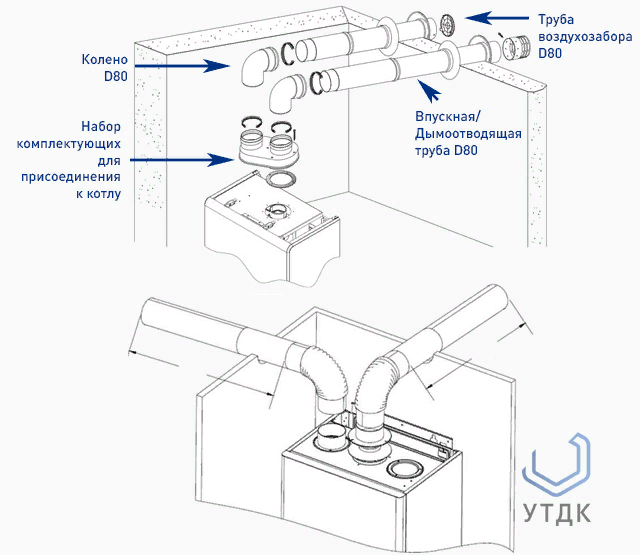 Колено
D80

Труба
воздухозабора
D80

Набор
комплектующих
для
присоединения
к котлу

Впускная/
Дымоотводящая
труба D80

УТДК