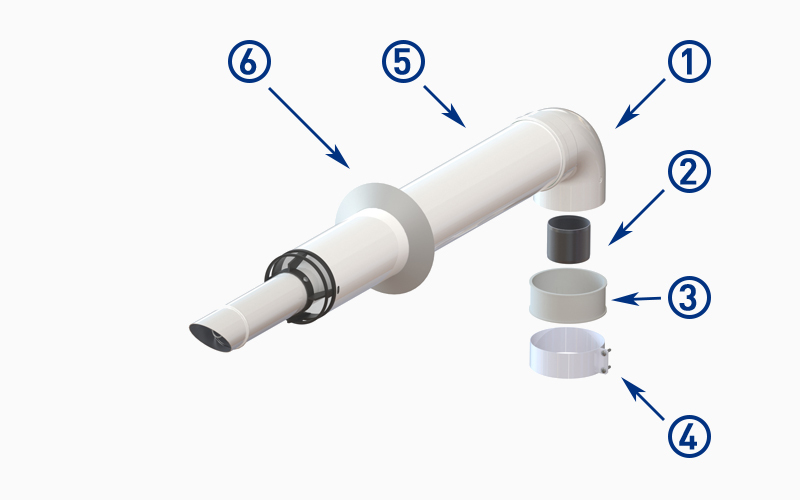 6
5
1
2
3
4