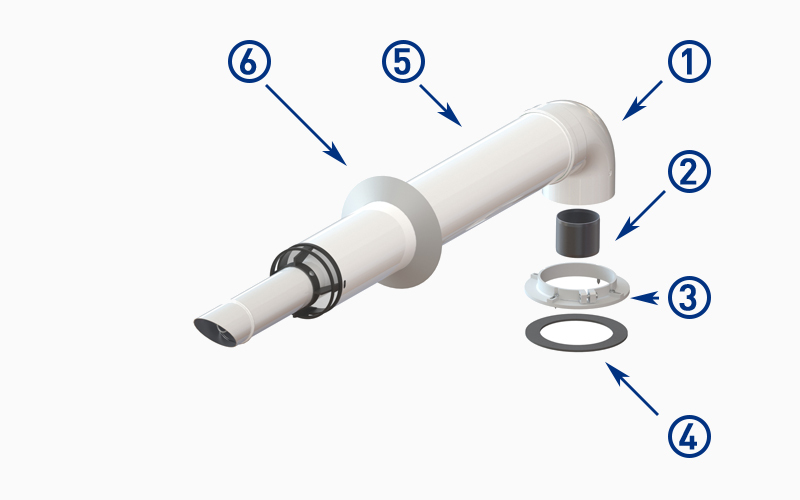 6
5
1
2
3
4