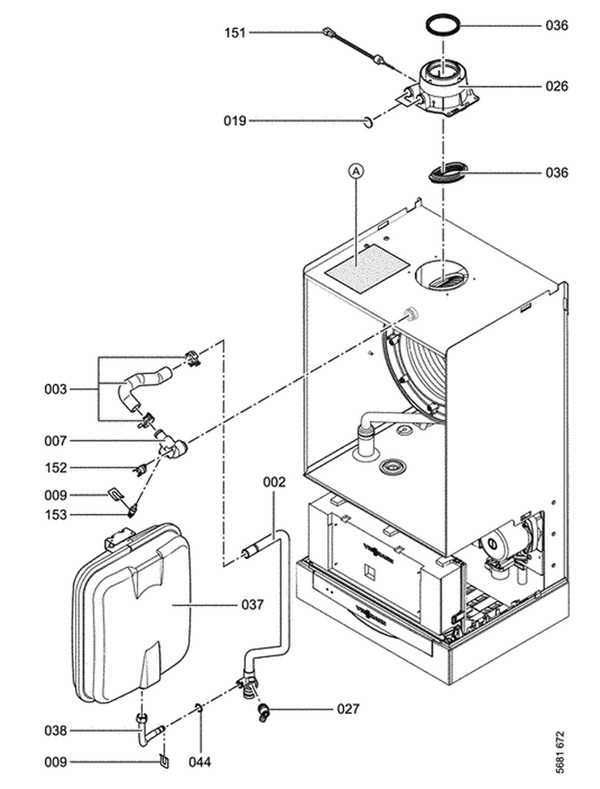 151
036
026
019
036
A
003
007
152
009
153
002
037
027
038
044
009
5681 672