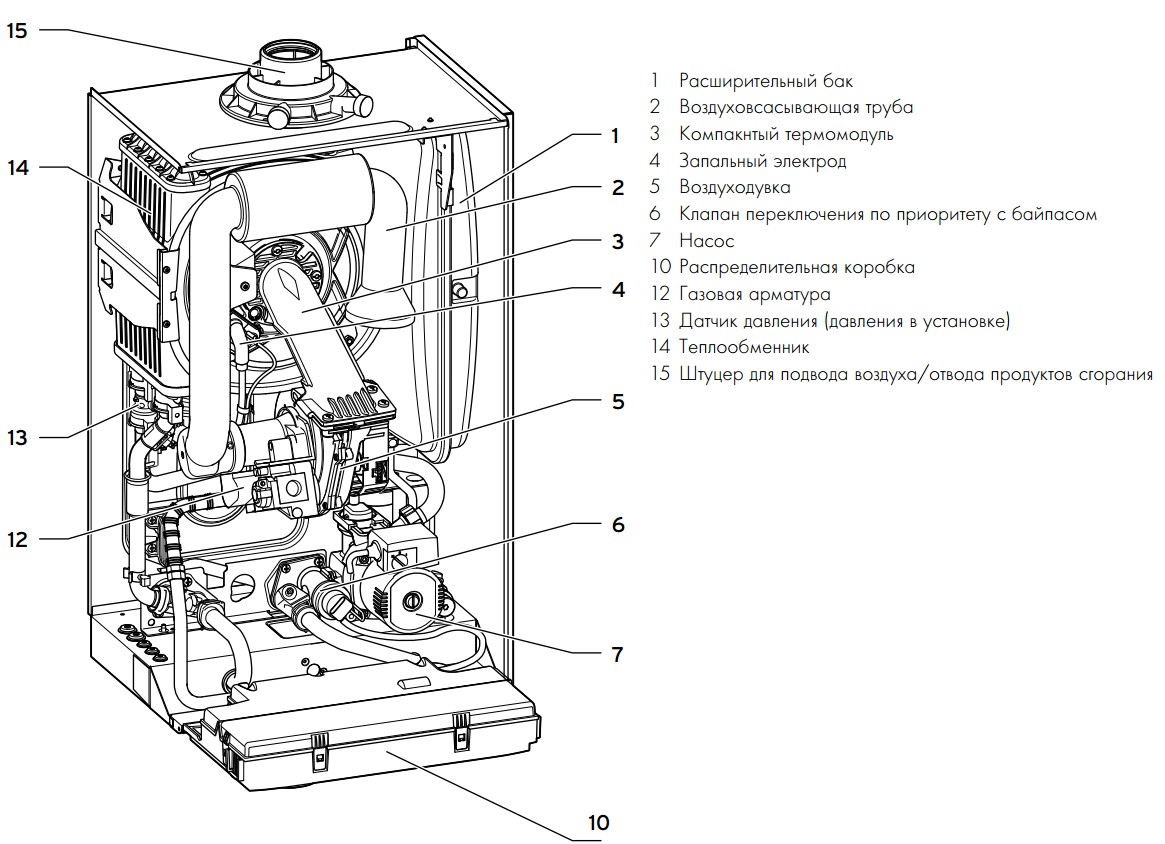 15
14
13
12
1
2
3
4
5
6
7
10

1 Расширительный бак
2 Воздуховсасывающая труба
3 Компакнтый термомодуль
4 Запальный электрод
5 Воздуходувка
6 Клапан переключения по приоритету с байпасом
7 Насос
10 Распределительная коробка
12 Газовая арматура
13 Датчик давления (давления в установке)
14 Теплообменник
15 Штуцер для подвода воздуха/отвода продуктов сгорания