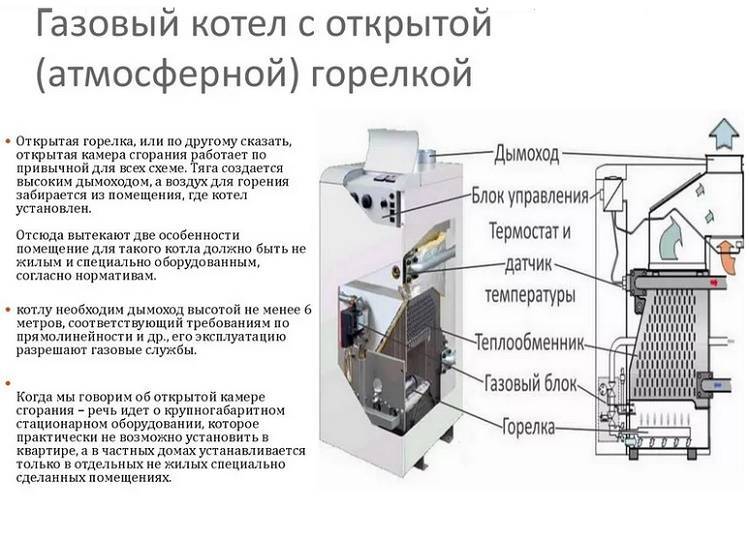 Газовый котел с открытой (атмосферной) горелкой

• Открытая горелка, или по другому сказать, открытая камера сгорания работает по привычной для всех схеме. Тяга создается высоким дымоходом, а воздух для горения забирается из помещения, где котел установлен.

Отсюда вытекают две особенности помещение для такого котла должно быть не жилым и специально оборудованным, согласно нормативам.

• котлу необходим дымоход высотой не менее 6 метров, соответствующий требованиям по прямолинейности и др., его эксплуатацию разрешают газовые службы.

•

Когда мы говорим об открытой камере сгорания – речь идет о крупногабаритном стационарном оборудовании, которое практически не возможно установить в квартире, а в частных домах устанавливается только в отдельных не жилых специально сделанных помещениях.

Дымоход

Блок управления

Термостат и датчик температуры

Теплообменник

Газовый блок

Горелка