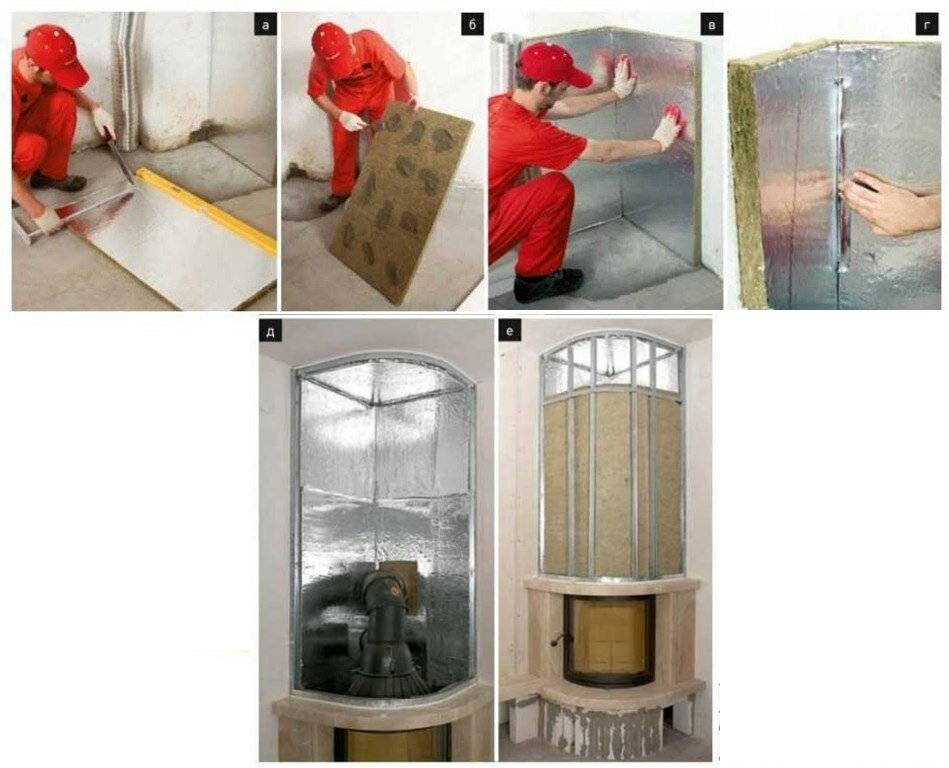 а

б

в

г

д

е