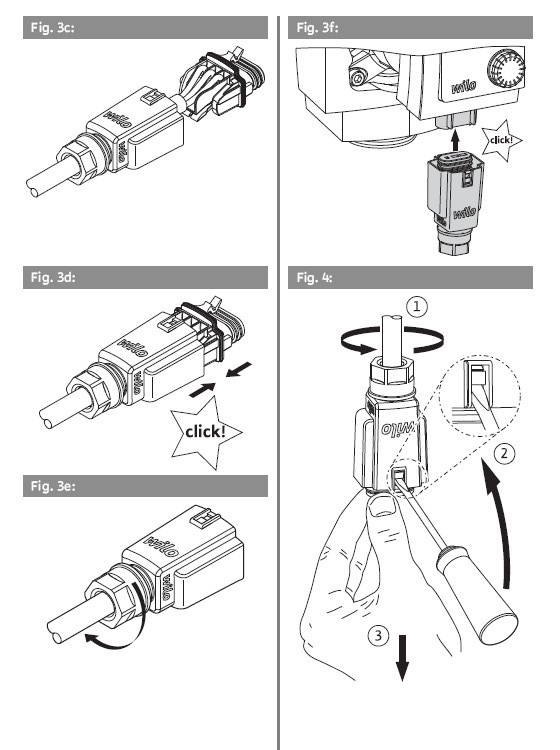 Fig. 3c:

wilo

wilo

Fig. 3d:

wilo

wilo

click!

Fig. 3e:

wilo

wilo

Fig. 3f:

wilo

click!

wilo

Fig. 4:

1

wilo

2

3