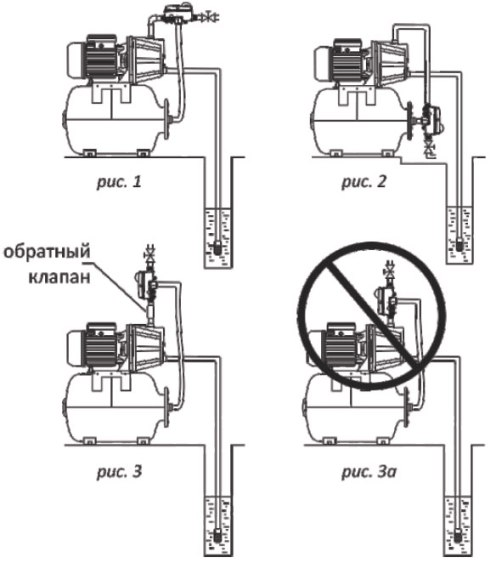 рис. 1

рис. 2

обратный клапан

рис. 3

рис. 3а