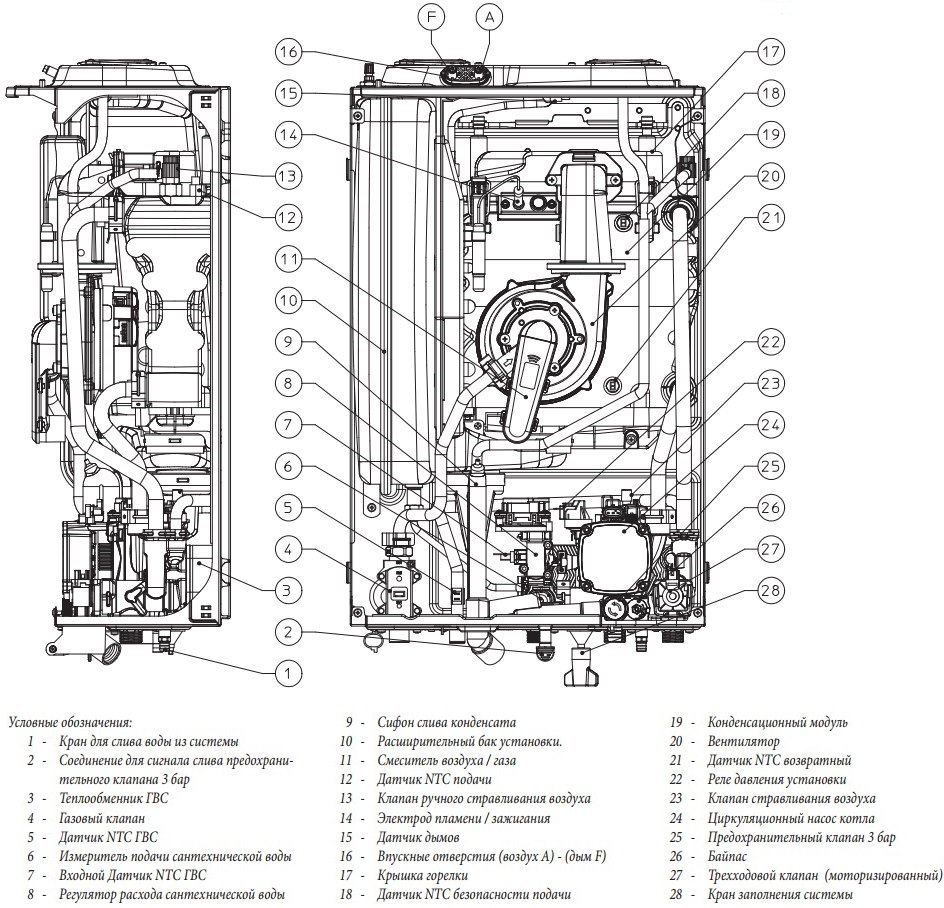 F
A
16
15
14
13
12
11
10
9
8
7
6
5
4
3
2
1
17
18
19
20
21
22
23
24
25
26
27
28

Условные обозначения:
1 - Кран для слива воды из системы
2 - Соединение для сигнала слива предохранительного клапана 3 бар
3 - Теплообменник ГВС
4 - Газовый клапан
5 - Датчик NTC ГВС
6 - Измеритель подачи сантехнической воды
7 - Входной Датчик NTC ГВС
8 - Регулятор расхода сантехнической воды

9 - Сифон слива конденсата
10 - Расширительный бак установки.
11 - Смеситель воздуха / газа
12 - Датчик NTC подачи
13 - Клапан ручного стравливания воздуха
14 - Электрод пламени / зажигания
15 - Датчик дымов
16 - Впускные отверстия (воздух A) - (дым F)
17 - Крышка горелки
18 - Датчик NTC безопасности подачи

19 - Конденсационный модуль
20 - Вентилятор
21 - Датчик NTC возвратный
22 - Реле давления установки
23 - Клапан стравливания воздуха
24 - Циркуляционный насос котла
25 - Предохранительный клапан 3 бар
26 - Байпас
27 - Трехходовой клапан (моторизированный)
28 - Кран заполнения системы