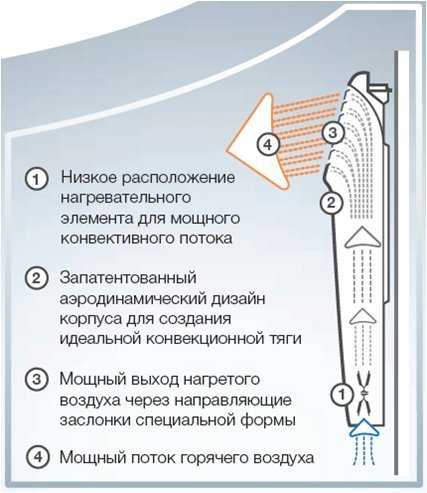 4

3

2

1

1 Низкое расположение нагревательного элемента для мощного конвективного потока

2 Запатентованный аэродинамический дизайн корпуса для создания идеальной конвекционной тяги

3 Мощный выход нагретого воздуха через направляющие заслонки специальной формы

4 Мощный поток горячего воздуха