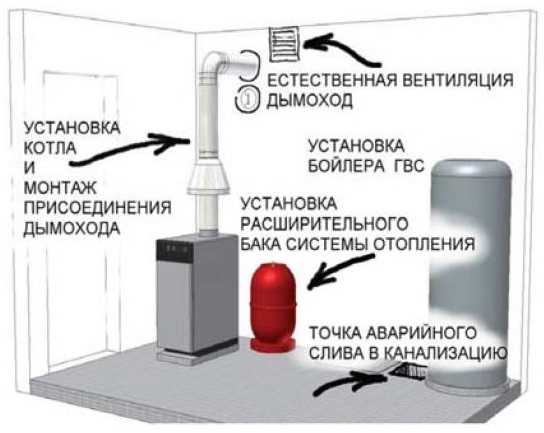 ЕСТЕСТВЕННАЯ ВЕНТИЛЯЦИЯ
1 ДЫМОХОД

УСТАНОВКА КОТЛА И МОНТАЖ ПРИСОЕДИНЕНИЯ ДЫМОХОДА

УСТАНОВКА БОЙЛЕРА ГВС

УСТАНОВКА РАСШИРИТЕЛЬНОГО БАКА СИСТЕМЫ ОТОПЛЕНИЯ

ТОЧКА АВАРИЙНОГО СЛИВА В КАНАЛИЗАЦИЮ