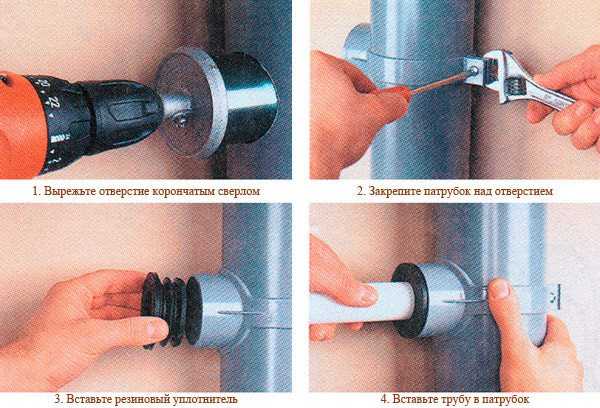 1. Вырежьте отверстие корончатым сверлом

2. Закрепите патрубок над отверстием

3. Вставьте резиновый уплотнитель

4. Вставьте трубу в патрубок