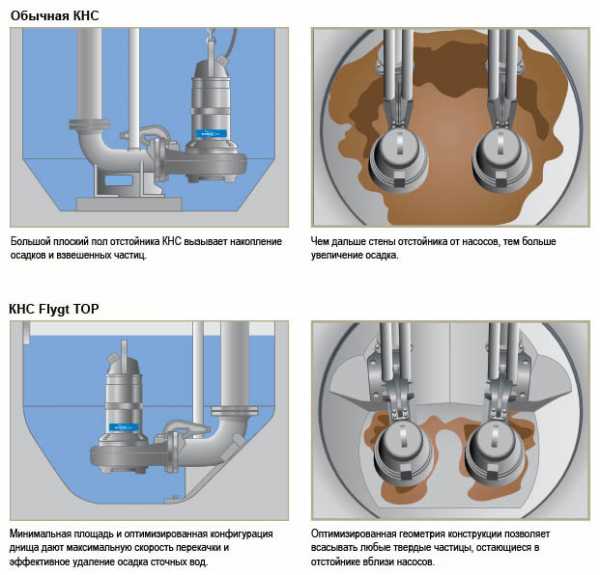 Обычная КНС

Большой плоский пол отстойника КНС вызывает накопление осадков и взвешенных частиц.

Чем дальше стены отстойника от насосов, тем больше увеличение осадка.

КНС Flygt TOP

Минимальная площадь и оптимизированная конфигурация днища дают максимальную скорость перекачки и эффективное удаление осадка сточных вод.

Оптимизированная геометрия конструкции позволяет всасывать любые твердые частицы, остающиеся в отстойнике вблизи насосов.