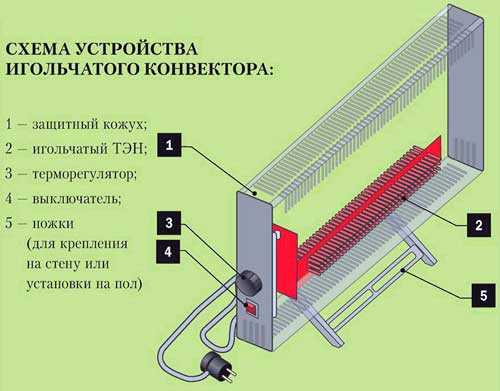 СХЕМА УСТРОЙСТВА ИГОЛЬЧАТОГО КОНВЕКТОРА:

1 — защитный кожух;
2 — игольчатый ТЭН;
3 — терморегулятор;
4 — выключатель;
5 — ножки (для крепления на стену или установки на пол)

1
2
3
4
5