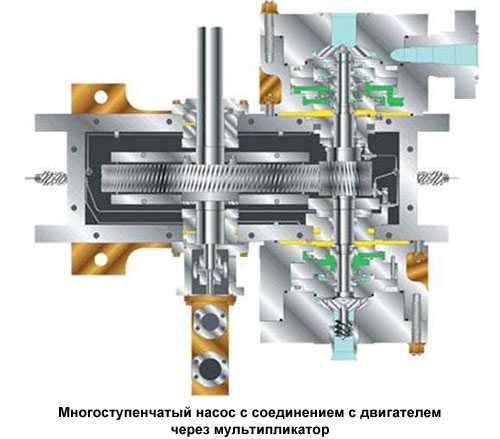 Многоступенчатый насос с соединением с двигателем через мультипликатор