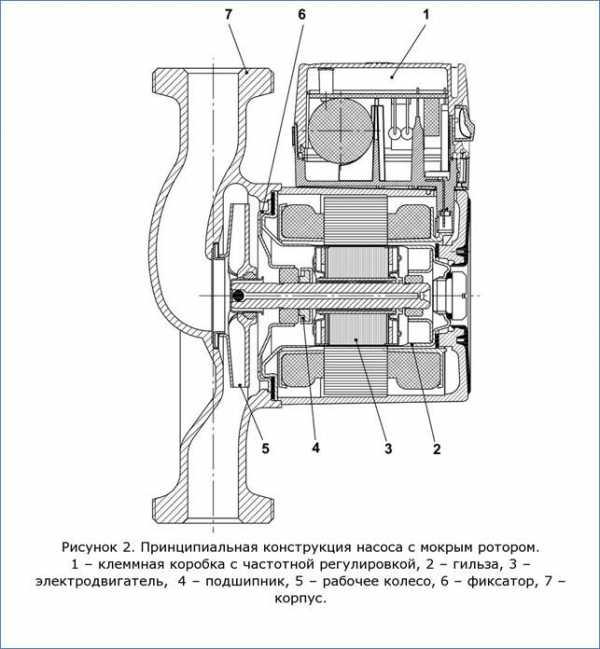 7
6
1
5
4
3
2

Рисунок 2. Принципиальная конструкция насоса с мокрым ротором. 1 – клеммная коробка с частотной регулировкой, 2 – гильза, 3 – электродвигатель, 4 – подшипник, 5 – рабочее колесо, 6 – фиксатор, 7 – корпус.