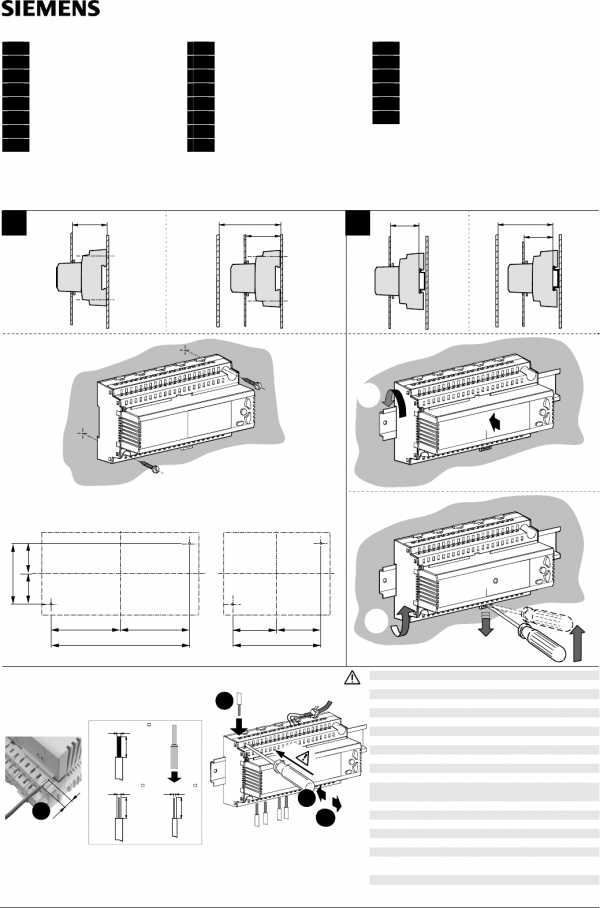 SIEMENS