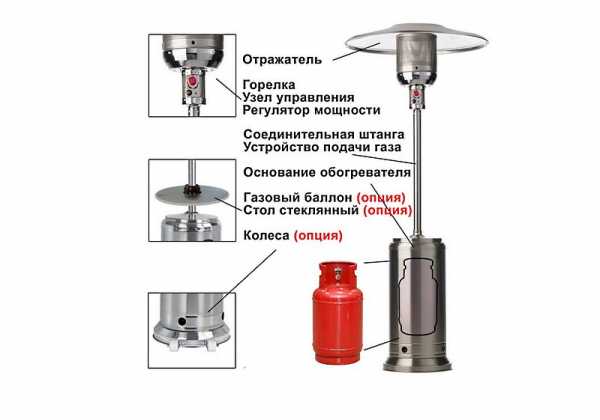 Отражатель

Горелка
Узел управления
Регулятор мощности

Соединительная штанга
Устройство подачи газа

Основание обогревателя

Газовый баллон (опция)
Стол стеклянный (опция)

Колеса (опция)