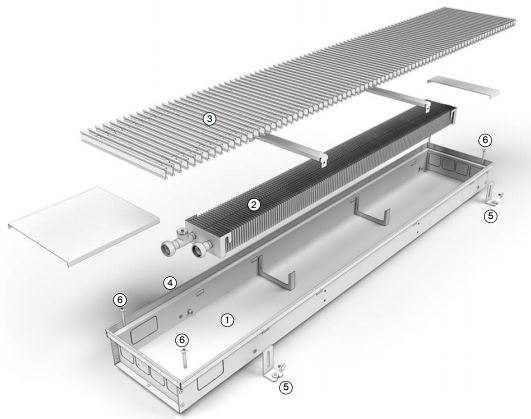 3
6
2
5
4
6
1
6
5