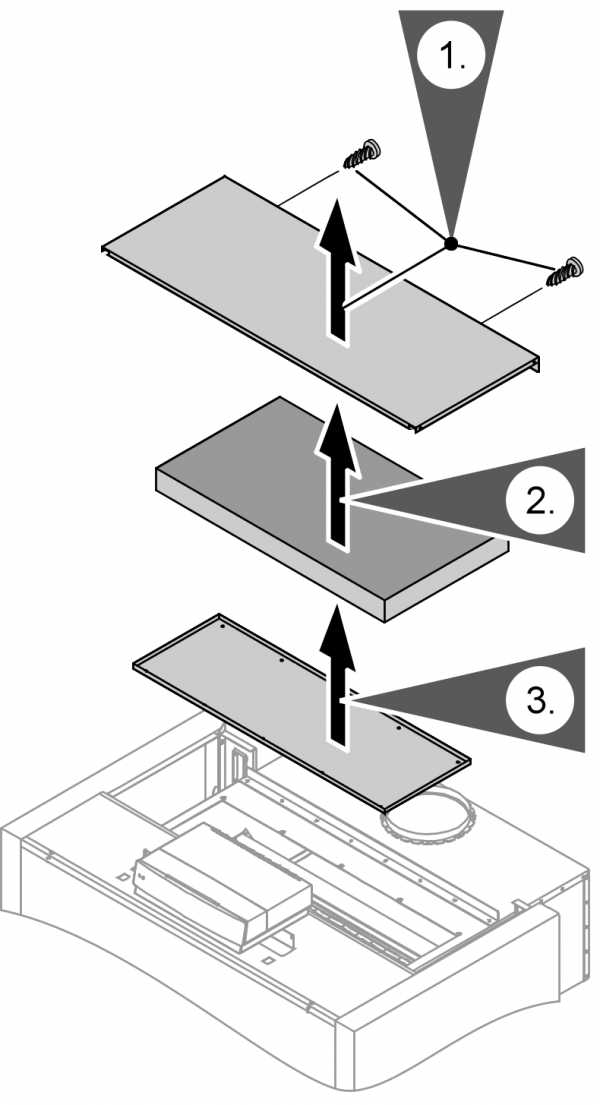 1.

2.

3.