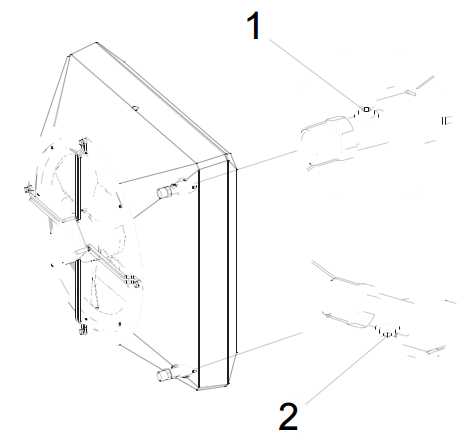 1

2